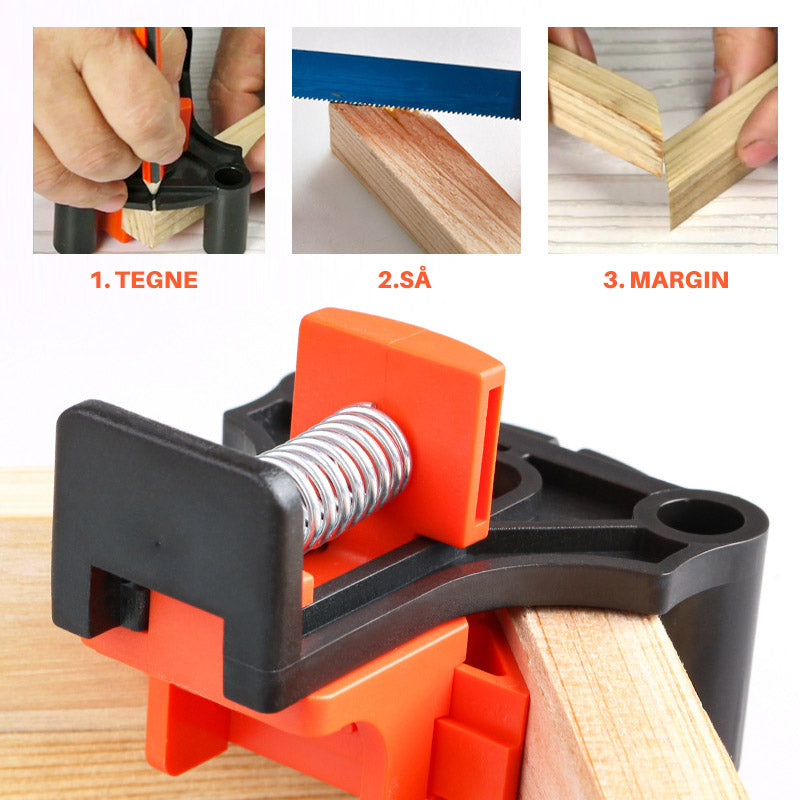 1. TEGNE

2.SÅ

3. MARGIN